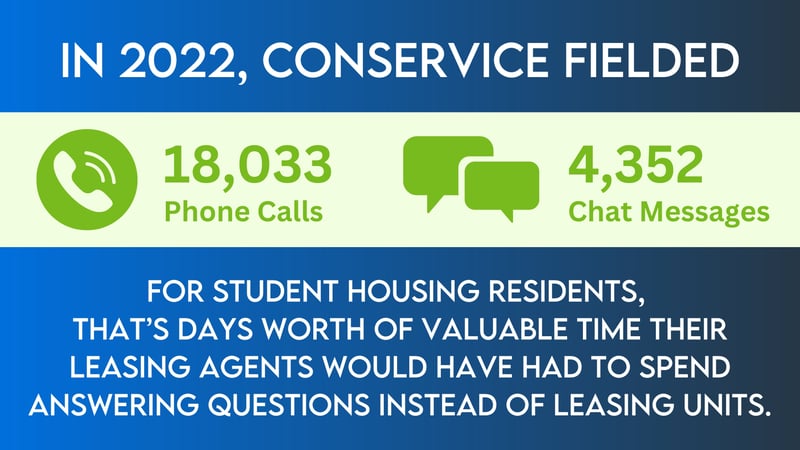 IN 2022, CONSERVICE FIELDED

18,033
Phone Calls

4,352
Chat Messages

FOR STUDENT HOUSING RESIDENTS, THAT'S DAYS WORTH OF VALUABLE TIME THEIR LEASING AGENTS WOULD HAVE HAD TO SPEND ANSWERING QUESTIONS INSTEAD OF LEASING UNITS.